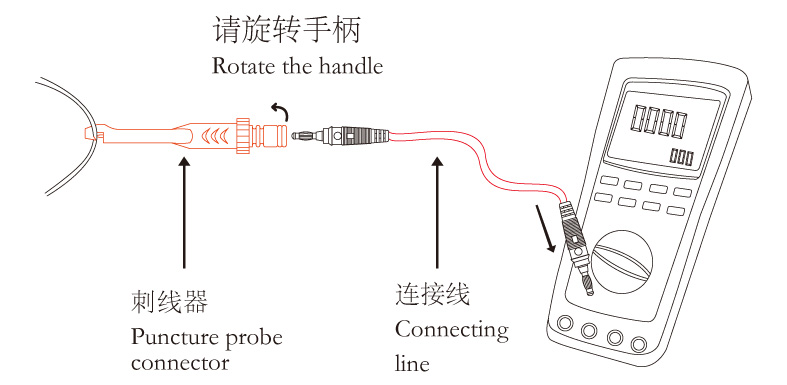 请旋转手柄
Rotate the handle

刺线器
Puncture probe connector

连接线
Connecting line